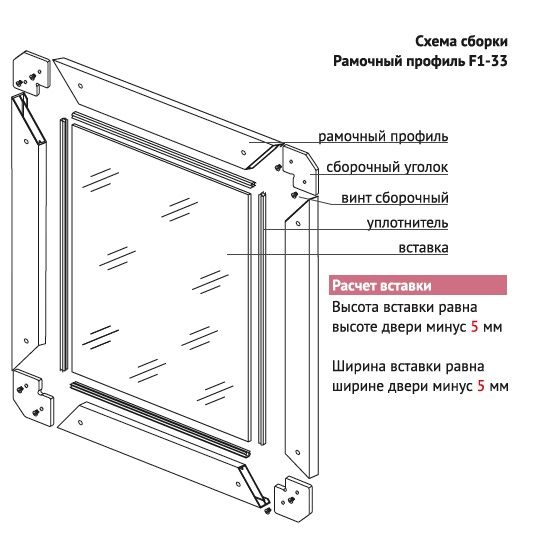 Схема сборки
Рамочный профиль F1-33

рамочный профиль
сборочный уголок
винт сборочный
уплотнитель
вставка

Расчет вставки
Высота вставки равна высоте двери минус 5 мм

Ширина вставки равна ширине двери минус 5 мм